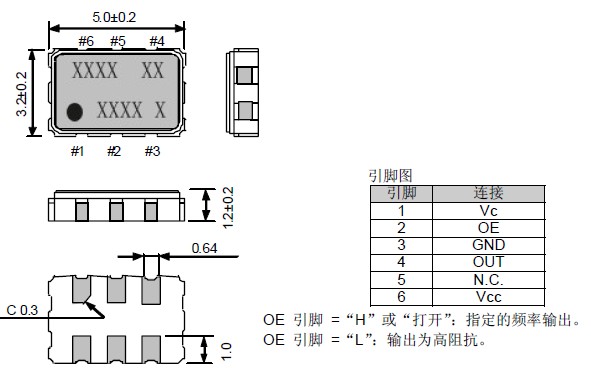 5.0±0.2

#6 #5 #4

3.2±0.2

XXXX XX

XXXX X

#1 #2 #3

1.2±0.2

0.64

C 0.3

1.0

引脚图

| 引脚 | 连接 |
|---|---|
| 1 | Vc |
| 2 | OE |
| 3 | GND |
| 4 | OUT |
| 5 | N.C. |
| 6 | Vcc |

OE 引脚 =“H”或“打开”：指定的频率输出。
OE 引脚 =“L”：输出为高阻抗。